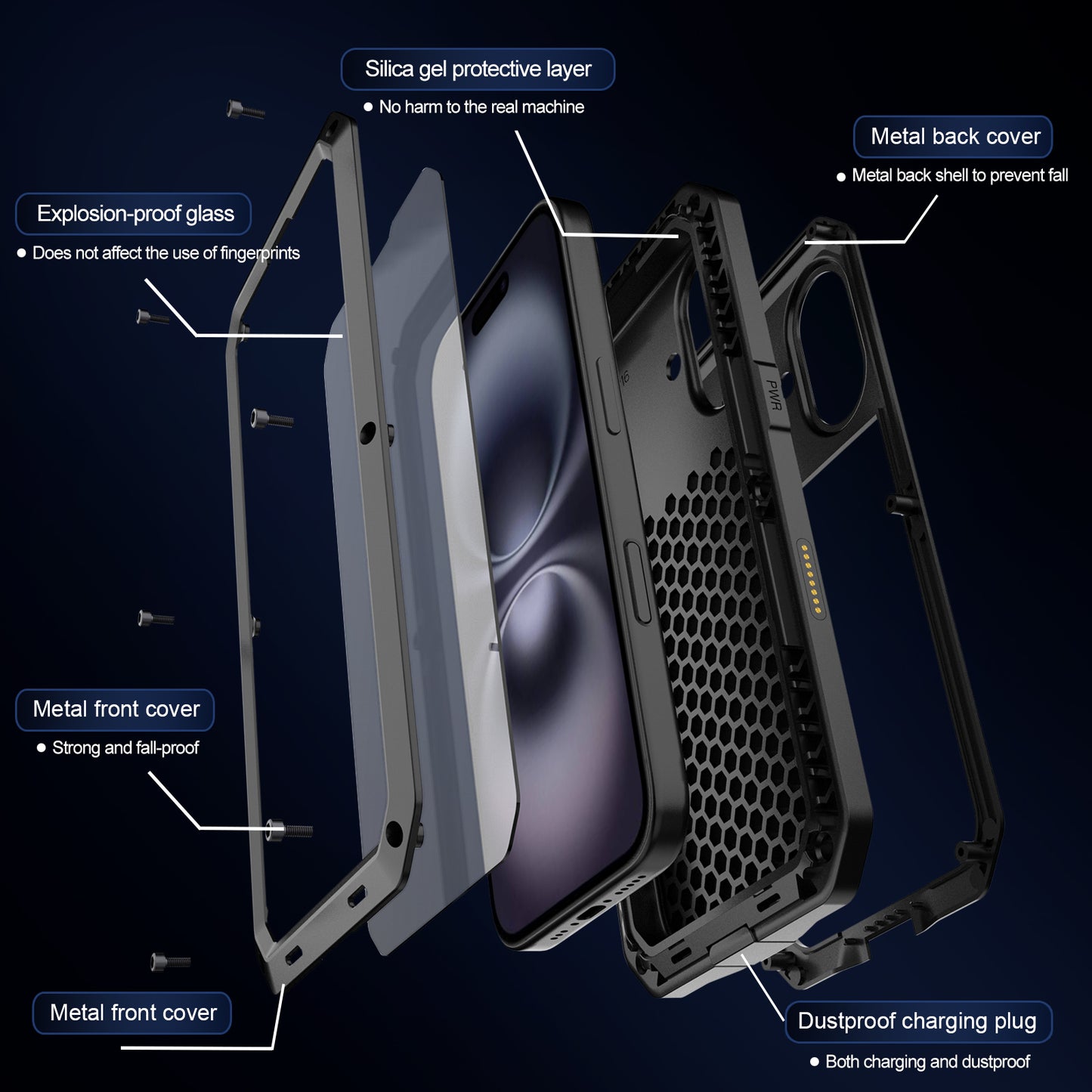 Silica gel protective layer

● No harm to the real machine

Metal back cover

● Metal back shell to prevent fall

Explosion-proof glass

● Does not affect the use of fingerprints

PWR

Metal front cover

● Strong and fall-proof

Metal front cover

Dustproof charging plug

● Both charging and dustproof