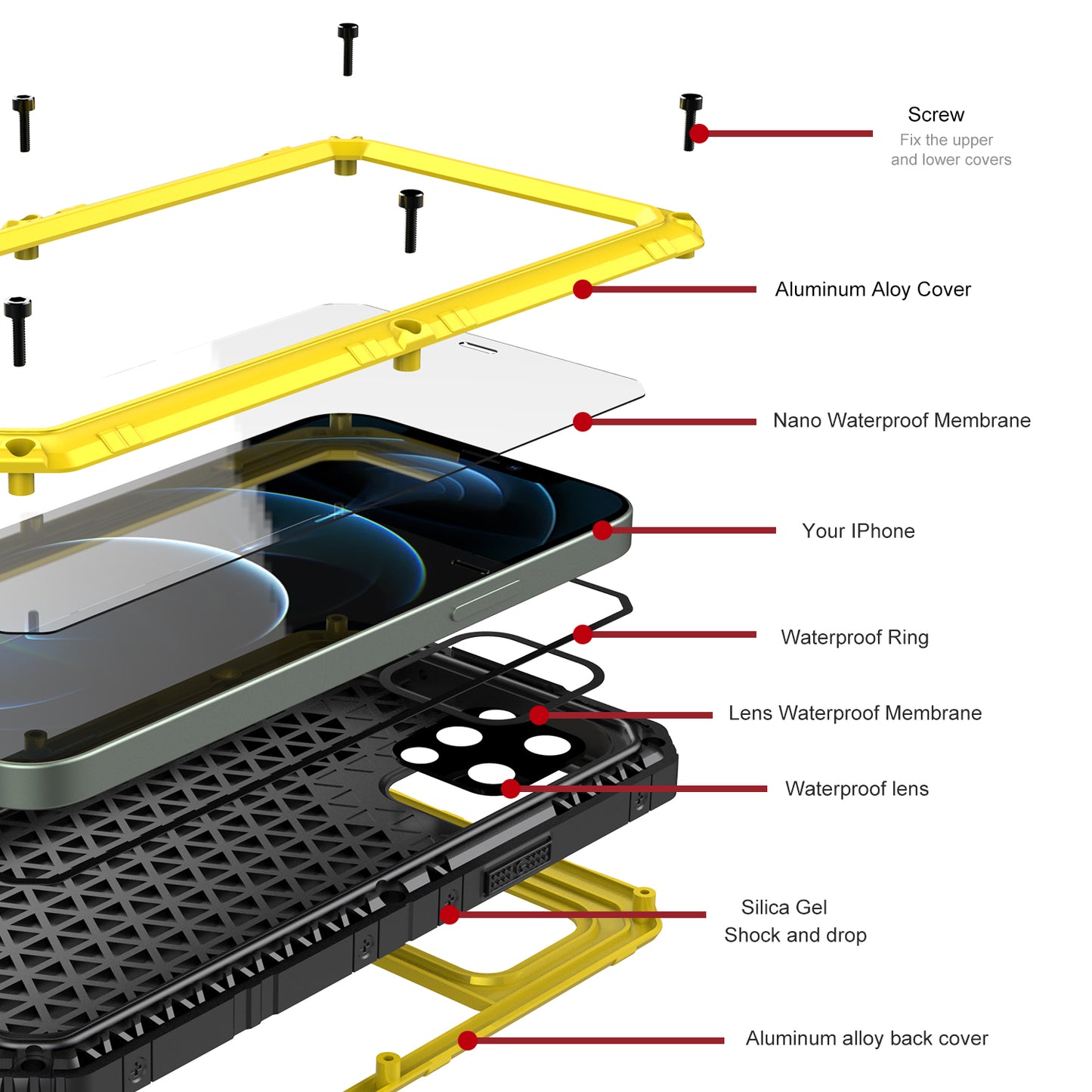 Screw
Fix the upper
and lower covers

Aluminum Aloy Cover

Nano Waterproof Membrane

Your IPhone

Waterproof Ring

Lens Waterproof Membrane

Waterproof lens

Silica Gel
Shock and drop

Aluminum alloy back cover