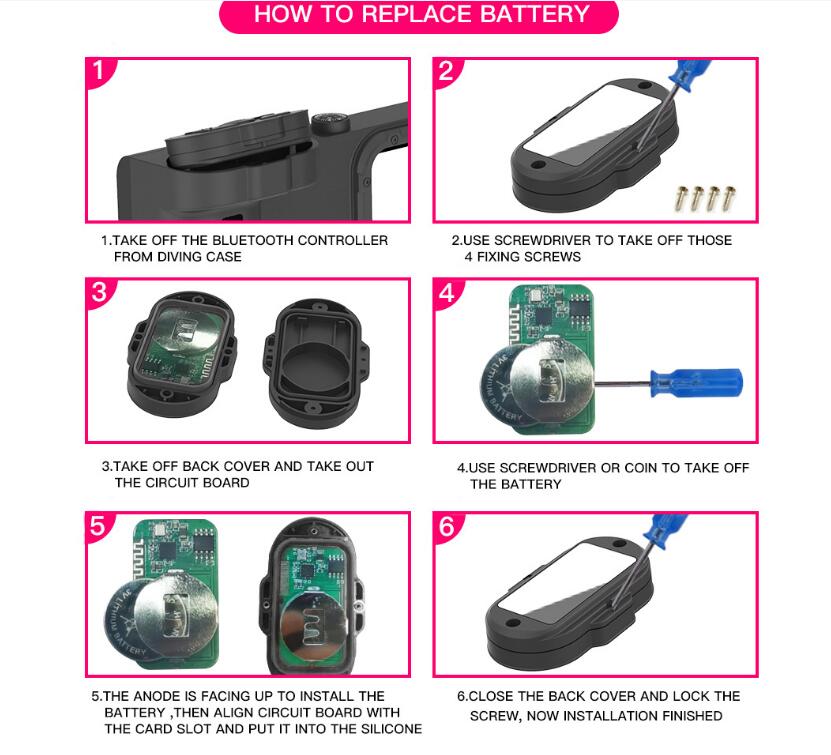 HOW TO REPLACE BATTERY

1

1.TAKE OFF THE BLUETOOTH CONTROLLER FROM DIVING CASE

2

2.USE SCREWDRIVER TO TAKE OFF THOSE 4 FIXING SCREWS

3

3.TAKE OFF BACK COVER AND TAKE OUT THE CIRCUIT BOARD

4

3V LITHIUM BATTERY

4.USE SCREWDRIVER OR COIN TO TAKE OFF THE BATTERY

5

3V LITHIUM BATTERY

5.THE ANODE IS FACING UP TO INSTALL THE BATTERY ,THEN ALIGN CIRCUIT BOARD WITH THE CARD SLOT AND PUT IT INTO THE SILICONE

6

6.CLOSE THE BACK COVER AND LOCK THE SCREW, NOW INSTALLATION FINISHED