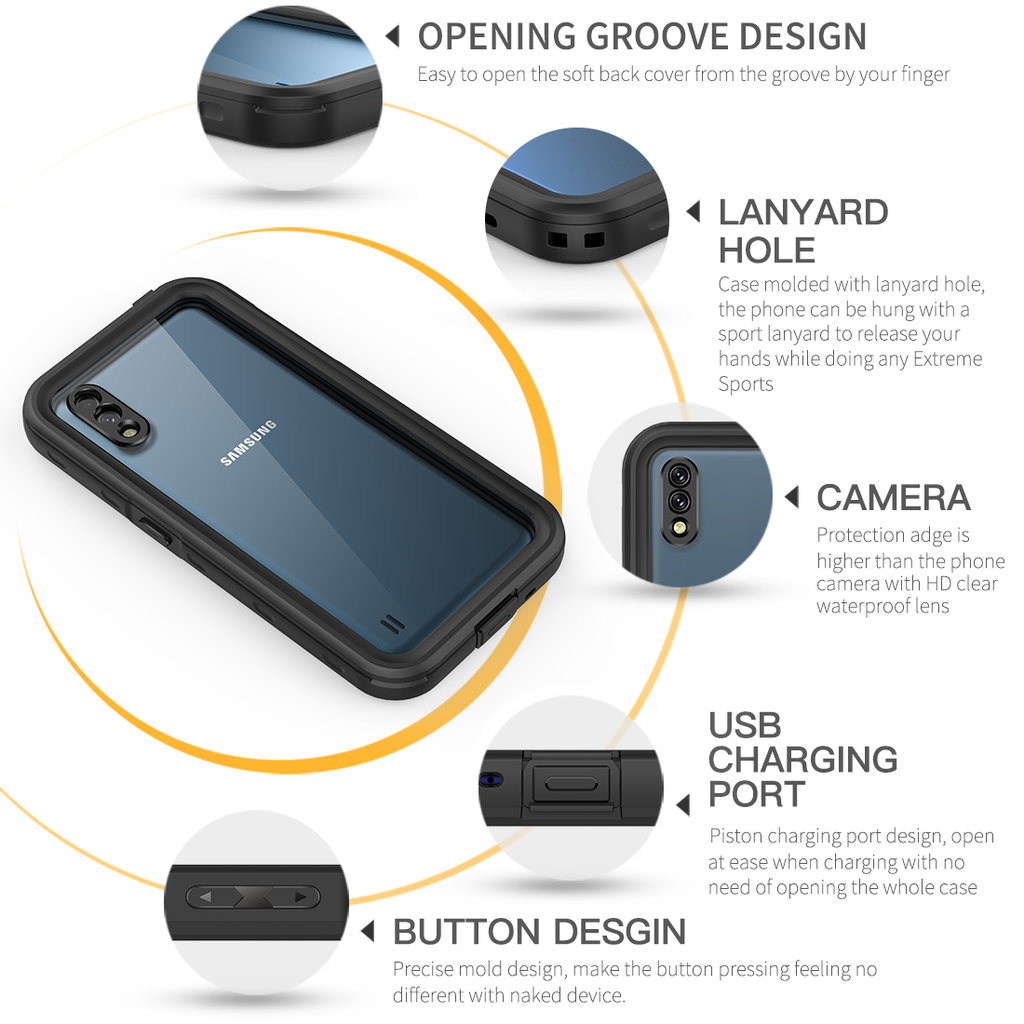 OPENING GROOVE DESIGN
Easy to open the soft back cover from the groove by your finger

LANYARD HOLE
Case molded with lanyard hole, the phone can be hung with a sport lanyard to release your hands while doing any Extreme Sports

SAMSUNG

CAMERA
Protection adge is higher than the phone camera with HD clear waterproof lens

USB CHARGING PORT
Piston charging port design, open at ease when charging with no need of opening the whole case

BUTTON DESGIN
Precise mold design, make the button pressing feeling no different with naked device.