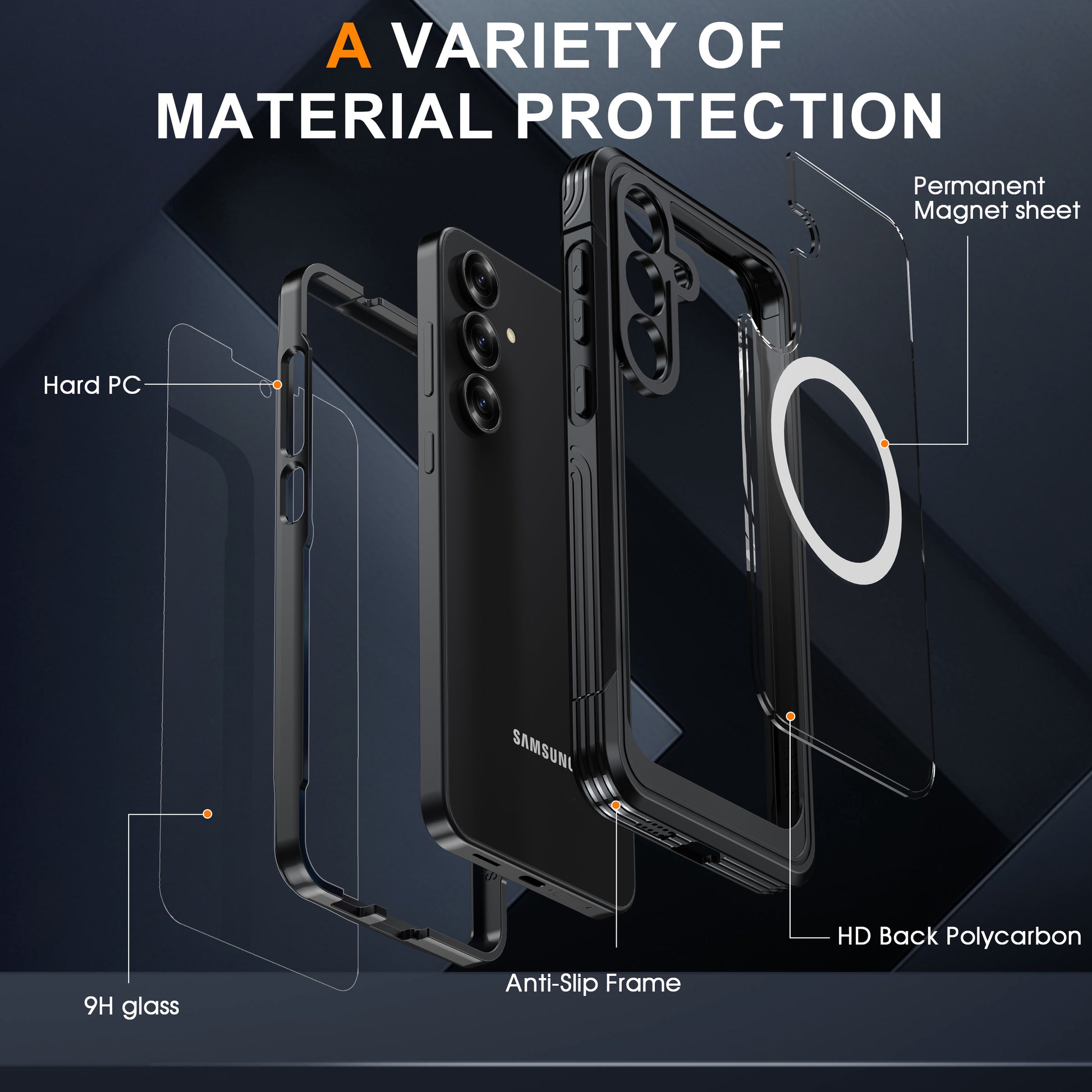 A VARIETY OF MATERIAL PROTECTION

Permanent Magnet sheet

Hard PC

SAMSUNG

HD Back Polycarbon

Anti-Slip Frame

9H glass