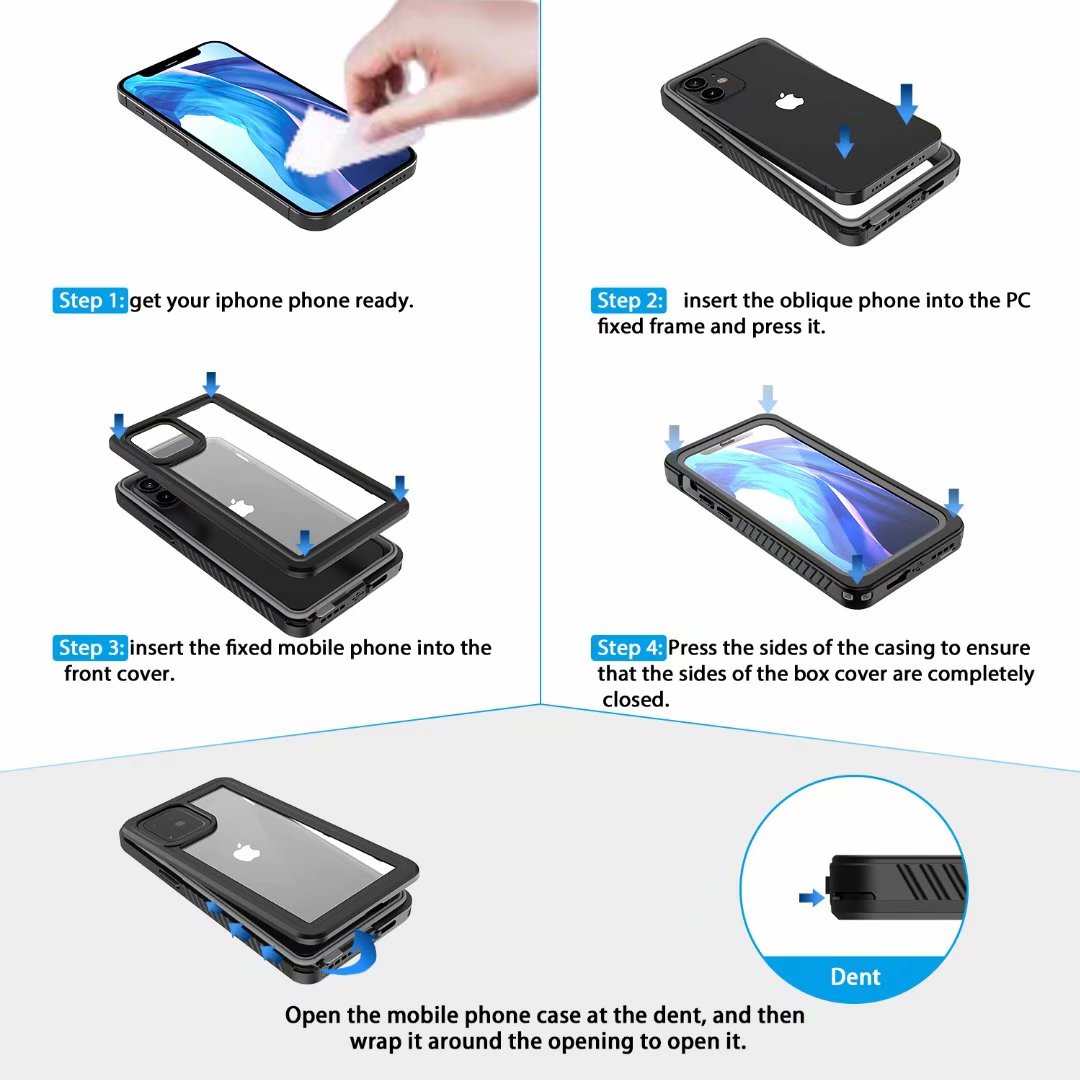 Step 1: get your iphone phone ready.

Step 2: insert the oblique phone into the PC fixed frame and press it.

Step 3: insert the fixed mobile phone into the front cover.

Step 4: Press the sides of the casing to ensure that the sides of the box cover are completely closed.

Dent

Open the mobile phone case at the dent, and then wrap it around the opening to open it.