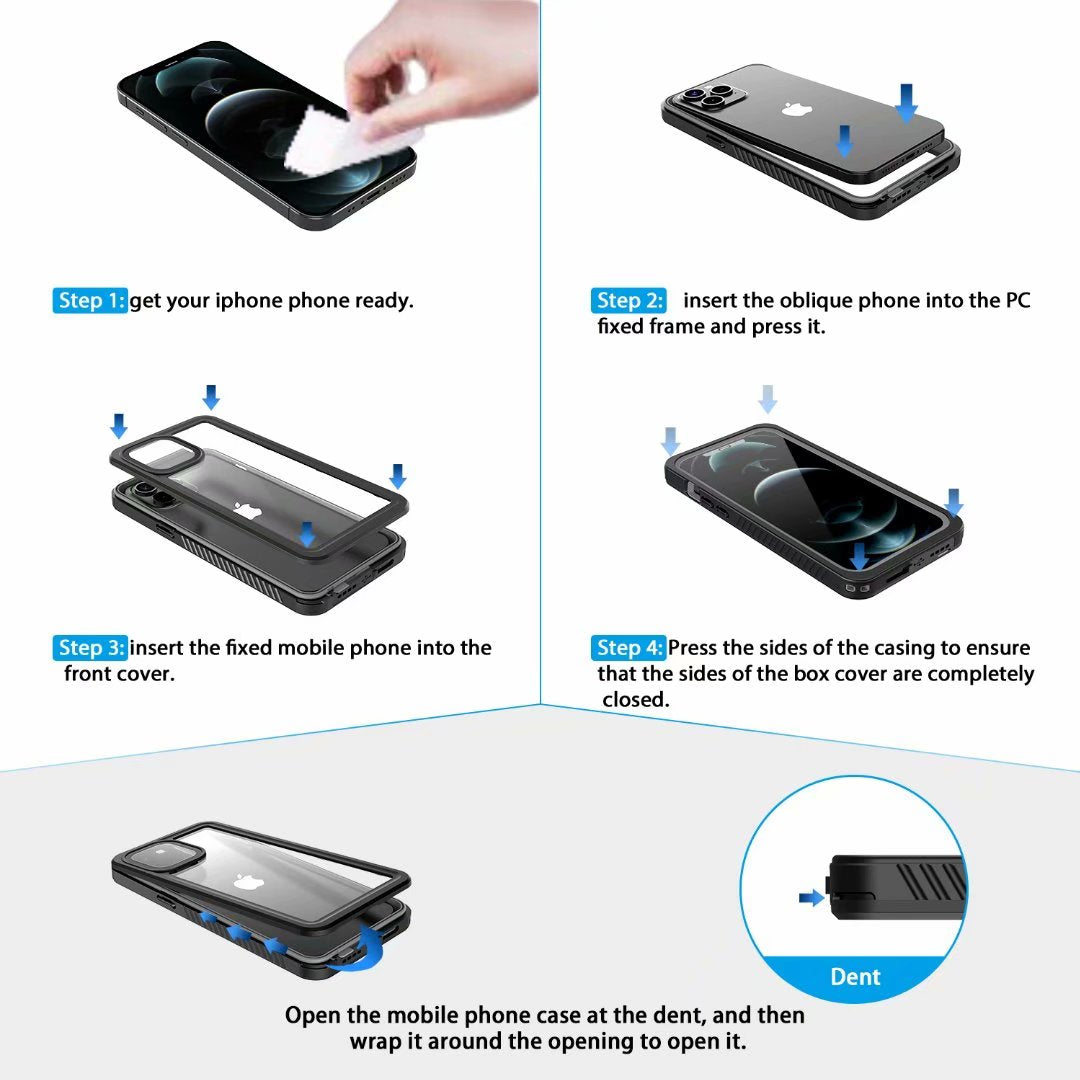 Step 1: get your iphone phone ready.

Step 2: insert the oblique phone into the PC fixed frame and press it.

Step 3: insert the fixed mobile phone into the front cover.

Step 4: Press the sides of the casing to ensure that the sides of the box cover are completely closed.

Dent

Open the mobile phone case at the dent, and then wrap it around the opening to open it.