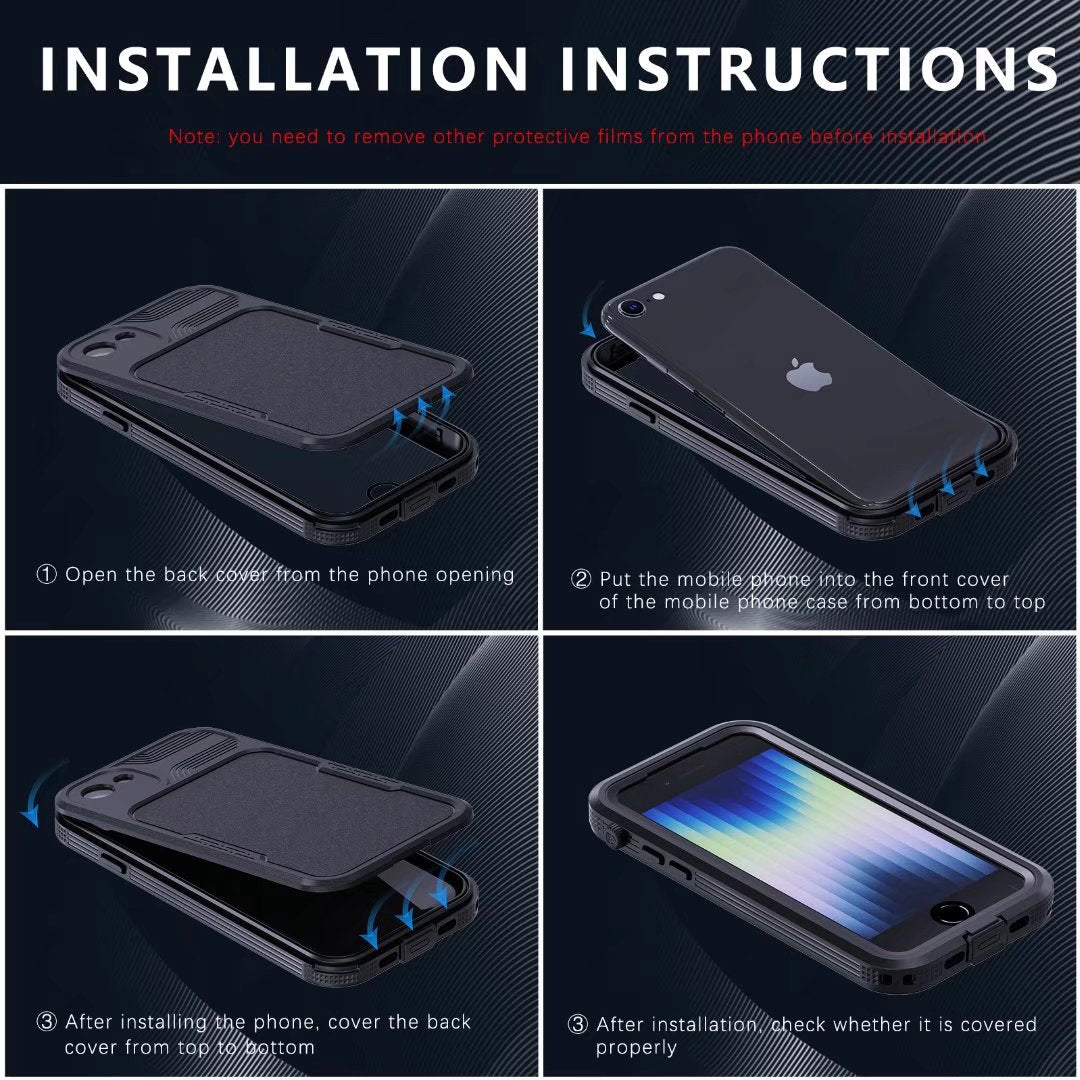 INSTALLATION INSTRUCTIONS

Note: you need to remove other protective films from the phone before installation

① Open the back cover from the phone opening

② Put the mobile phone into the front cover of the mobile phone case from bottom to top

③ After installing the phone, cover the back cover from top to bottom

③ After installation, check whether it is covered properly