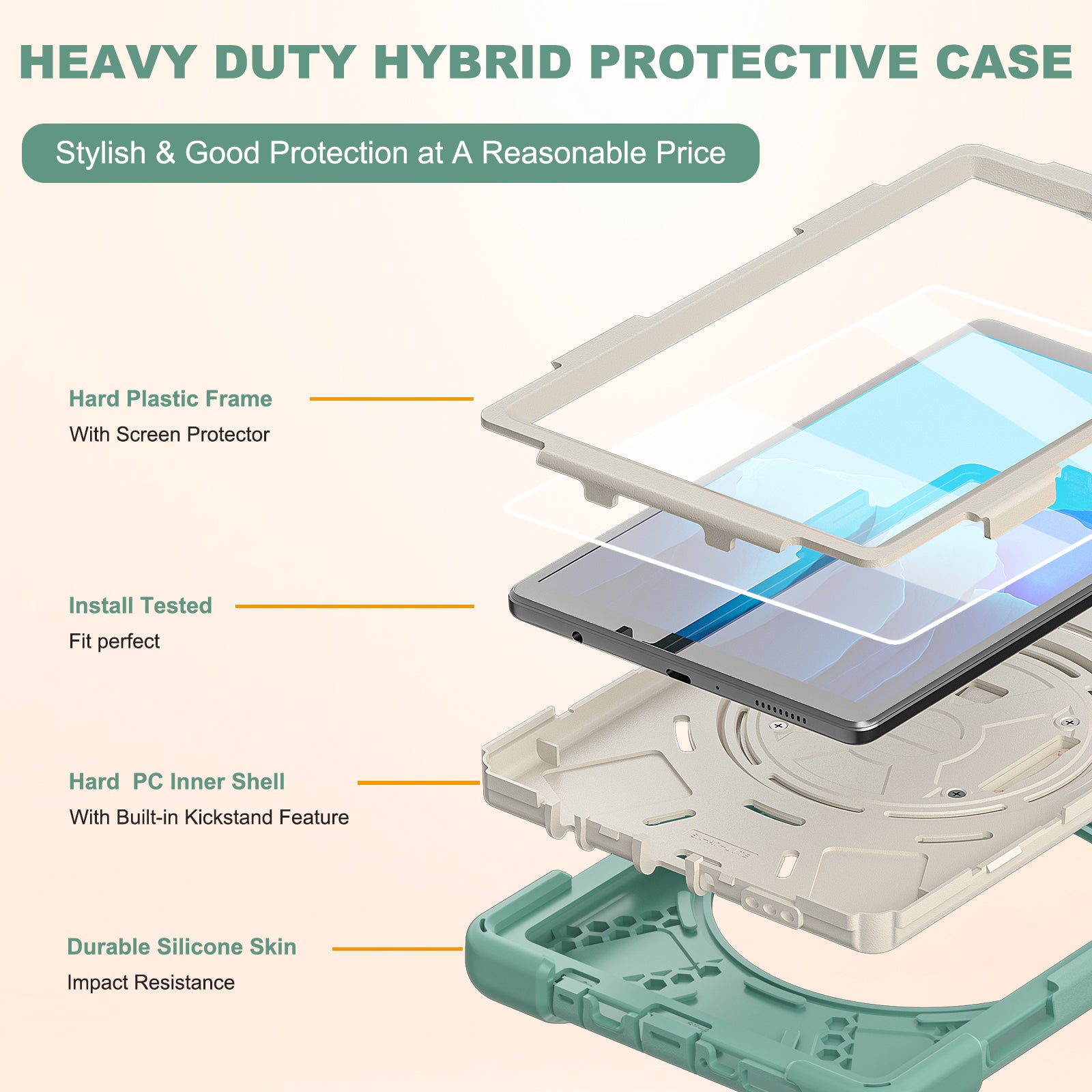 HEAVY DUTY HYBRID PROTECTIVE CASE

Stylish & Good Protection at A Reasonable Price

Hard Plastic Frame
With Screen Protector

Install Tested
Fit perfect

Hard PC Inner Shell
With Built-in Kickstand Feature

Durable Silicone Skin
Impact Resistance