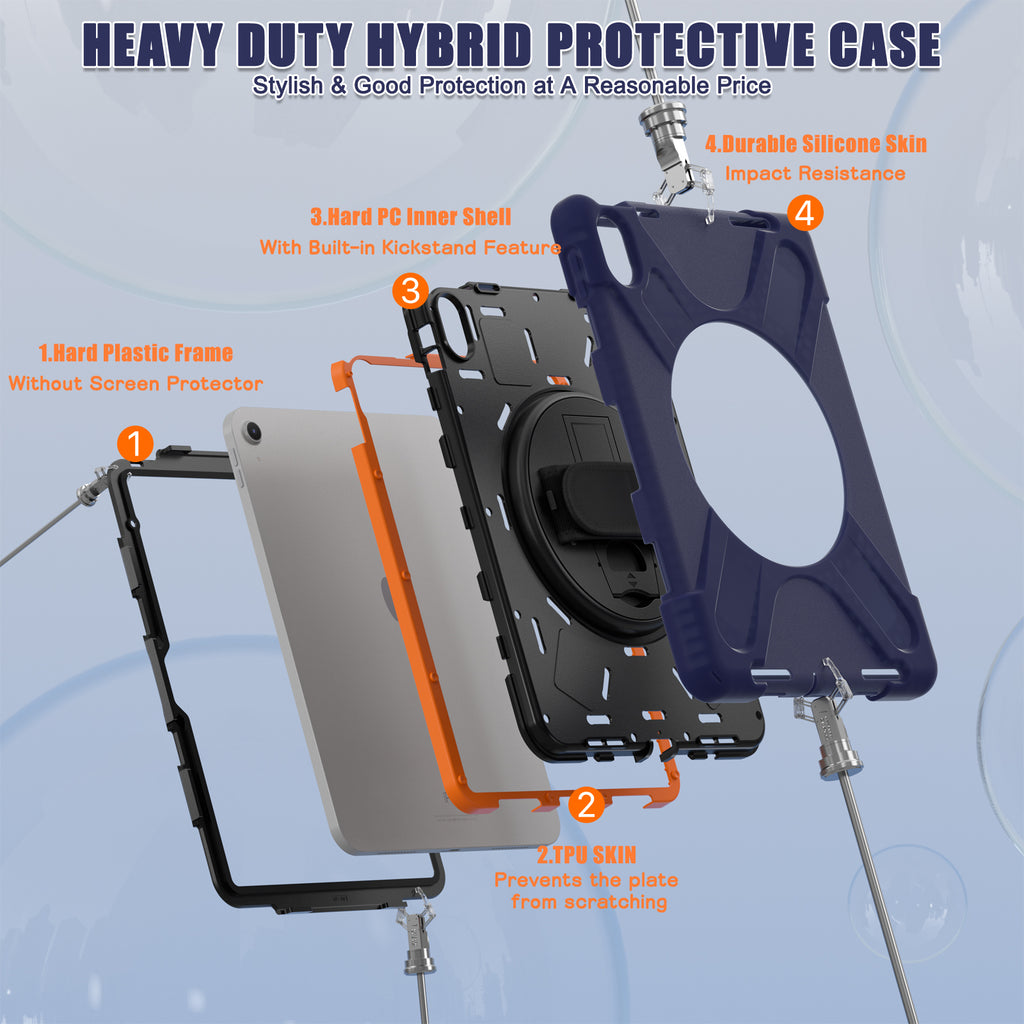 HEAVY DUTY HYBRID PROTECTIVE CASE
Stylish & Good Protection at A Reasonable Price

4.Durable Silicone Skin
Impact Resistance

4

3.Hard PC Inner Shell
With Built-in Kickstand Feature

3

1.Hard Plastic Frame
Without Screen Protector

1

2

2.TPU SKIN
Prevents the plate from scratching