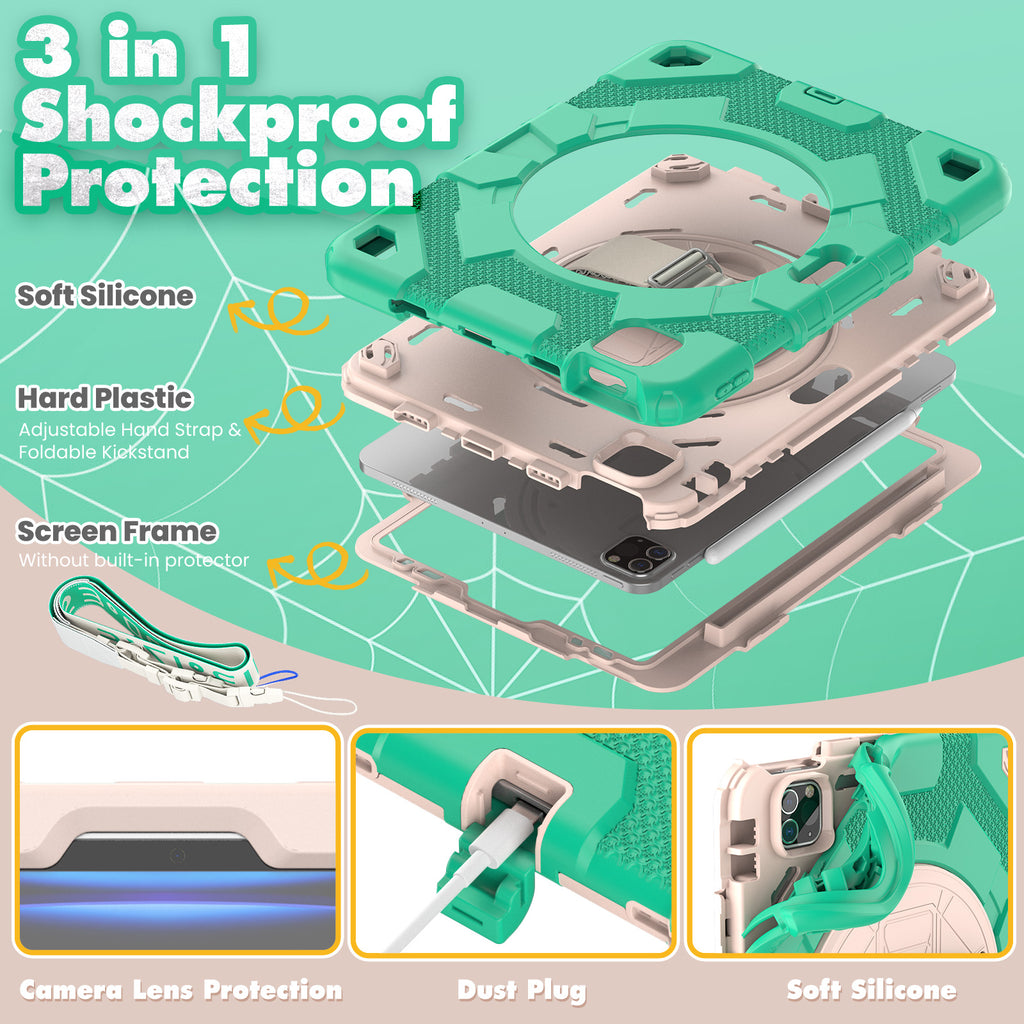 3 in 1 Shockproof Protection

Soft Silicone

Hard Plastic
Adjustable Hand Strap & Foldable Kickstand

Screen Frame
Without built-in protector

Camera Lens Protection

Dust Plug

Soft Silicone