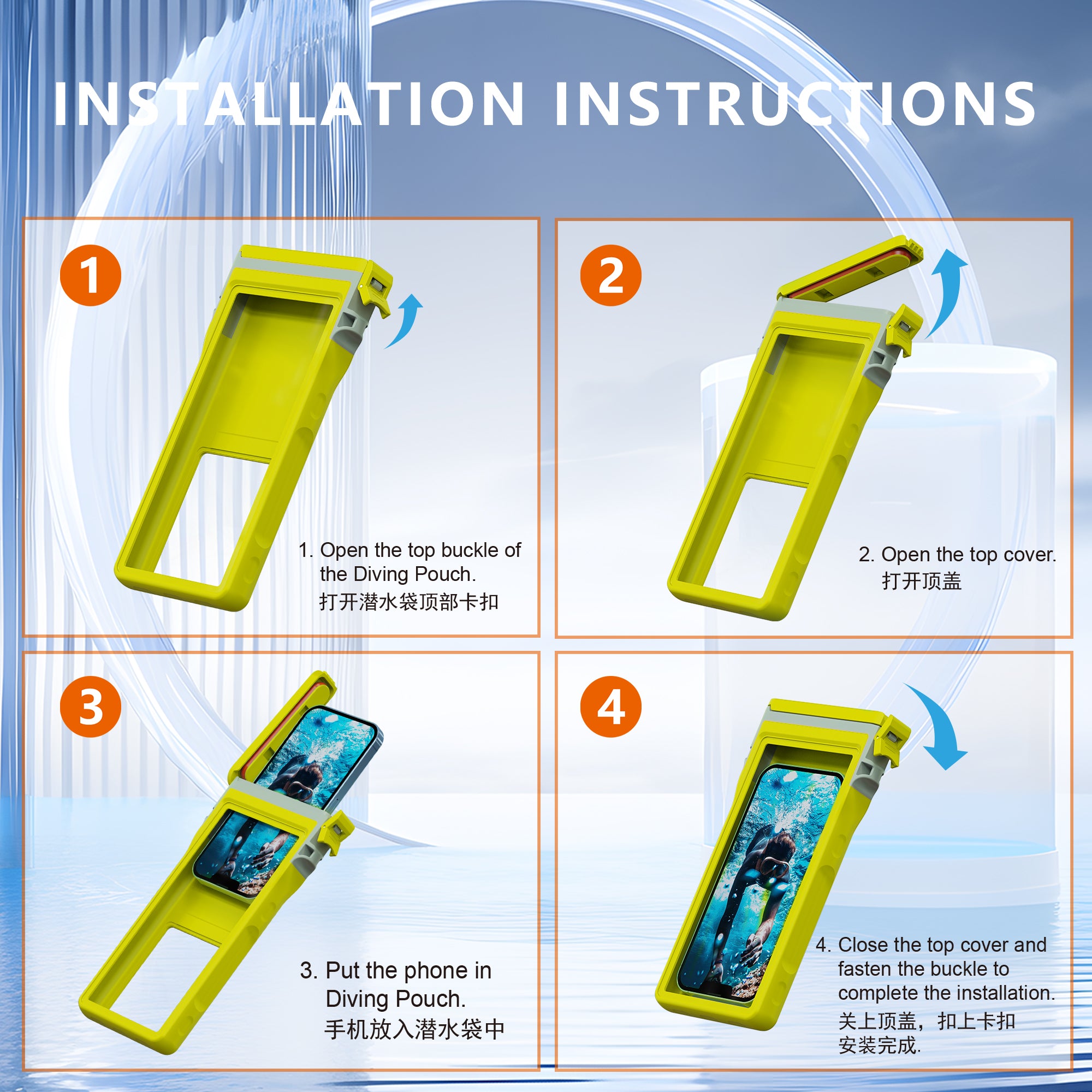 INSTALLATION INSTRUCTIONS

1

1. Open the top buckle of the Diving Pouch.
打开潜水袋顶部卡扣

2

2. Open the top cover.
打开顶盖

3

3. Put the phone in Diving Pouch.
手机放入潜水袋中

4

4. Close the top cover and fasten the buckle to complete the installation.
关上顶盖，扣上卡扣
安装完成.