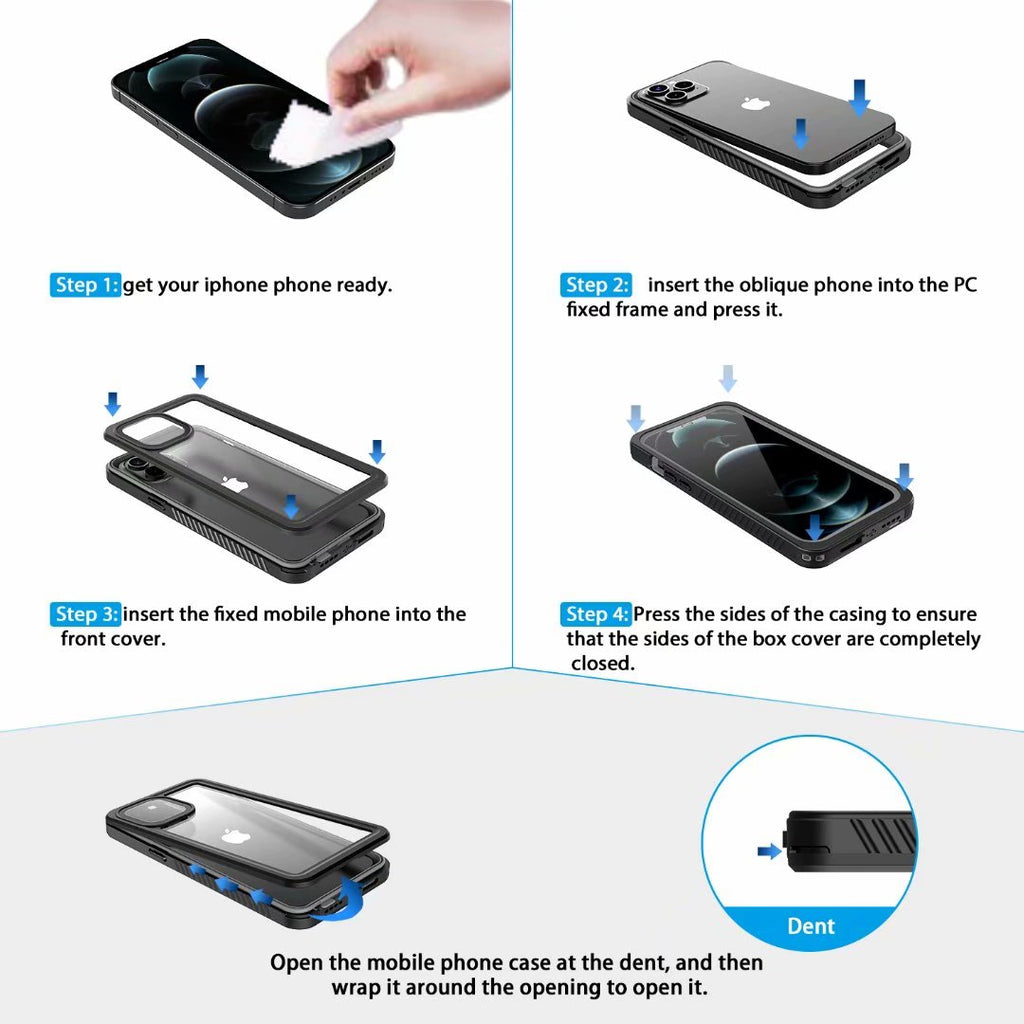 Step 1: get your iphone phone ready.

Step 2: insert the oblique phone into the PC fixed frame and press it.

Step 3: insert the fixed mobile phone into the front cover.

Step 4: Press the sides of the casing to ensure that the sides of the box cover are completely closed.

Dent

Open the mobile phone case at the dent, and then wrap it around the opening to open it.